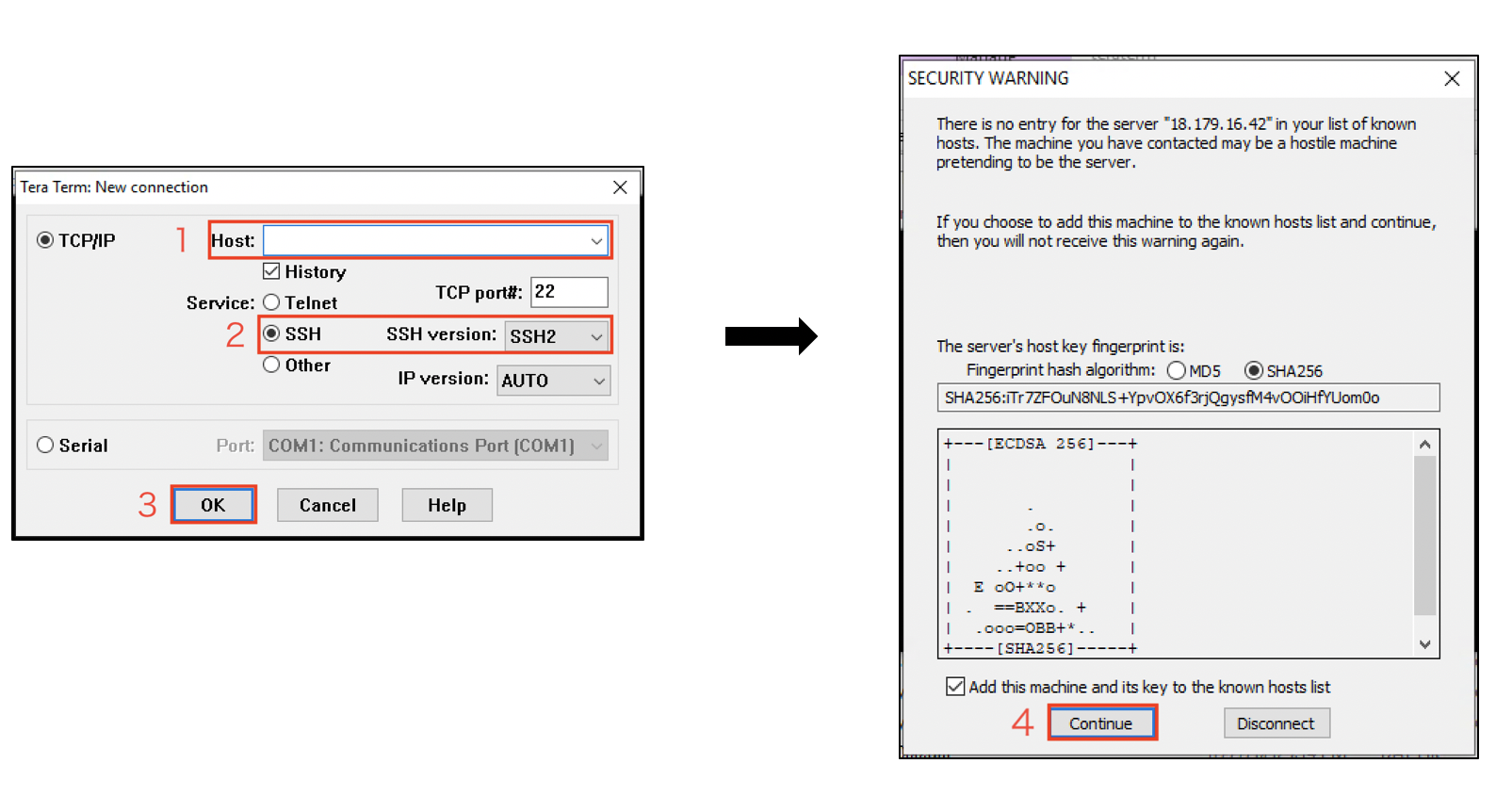 Tera Term: New connection

TCP/IP

1 Host:

History

Service: Telnet

TCP port#: 22

2 SSH

SSH version: SSH2

Other

IP version: AUTO

Serial

Port: COM1: Communications Port (COM1)

3 OK

Cancel

Help

SECURITY WARNING

There is no entry for the server "18.179.16.42" in your list of known hosts. The machine you have contacted may be a hostile machine pretending to be the server.

If you choose to add this machine to the known hosts list and continue, then you will not receive this warning again.

The server's host key fingerprint is:

Fingerprint hash algorithm: MD5 SHA256

SHA256:iTr7ZFOuN8NLS+YpvOX6f3rjQgysfM4vOOiHfYUom0o

+---[ECDSA 256]---+
| |
| |
| . |
| .o. |
| ..oS+ |
| ..+oo + |
| E oO+**o |
| . ==BXXo. + |
| .ooo=OBB+*.. |
+----[SHA256]-----+

Add this machine and its key to the known hosts list

4 Continue

Disconnect