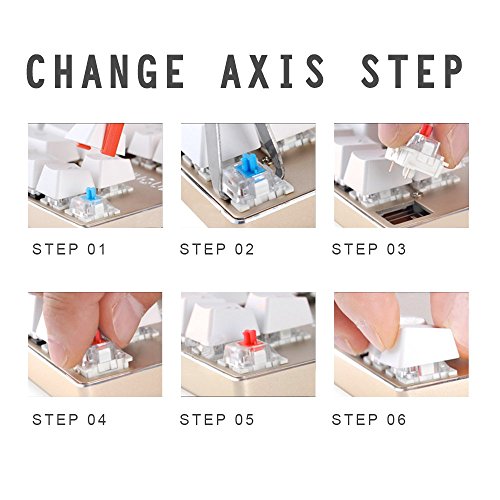 CHANGE AXIS STEP

STEP 01

STEP 02

STEP 03

STEP 04

STEP 05

STEP 06