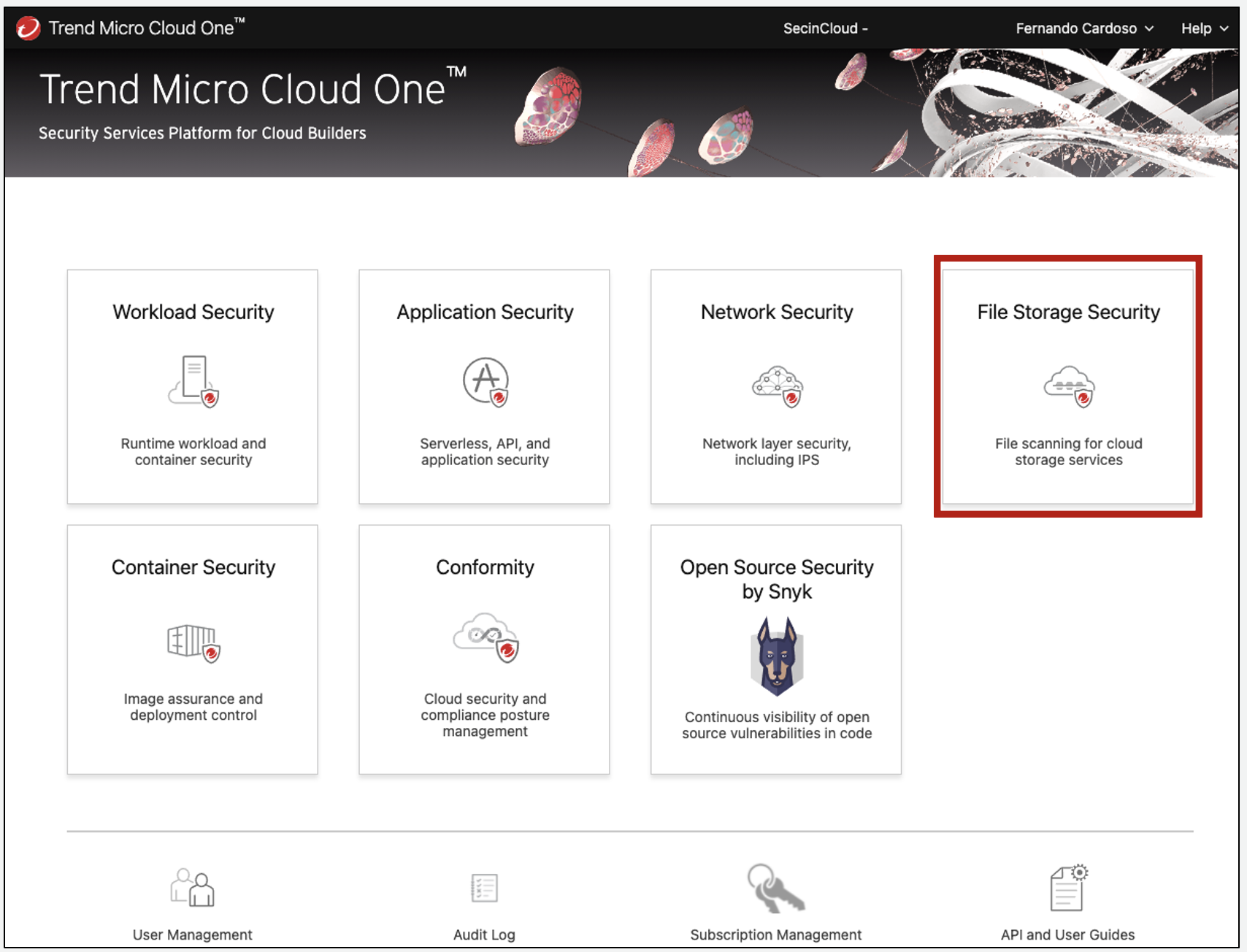 Trend Micro Cloud One™ SecinCloud - Fernando Cardoso Help

Trend Micro Cloud One™
Security Services Platform for Cloud Builders

Workload Security
Runtime workload and container security

Application Security
Serverless, API, and application security

Network Security
Network layer security, including IPS

File Storage Security
File scanning for cloud storage services

Container Security
Image assurance and deployment control

Conformity
Cloud security and compliance posture management

Open Source Security by Snyk
Continuous visibility of open source vulnerabilities in code

User Management

Audit Log

Subscription Management

API and User Guides